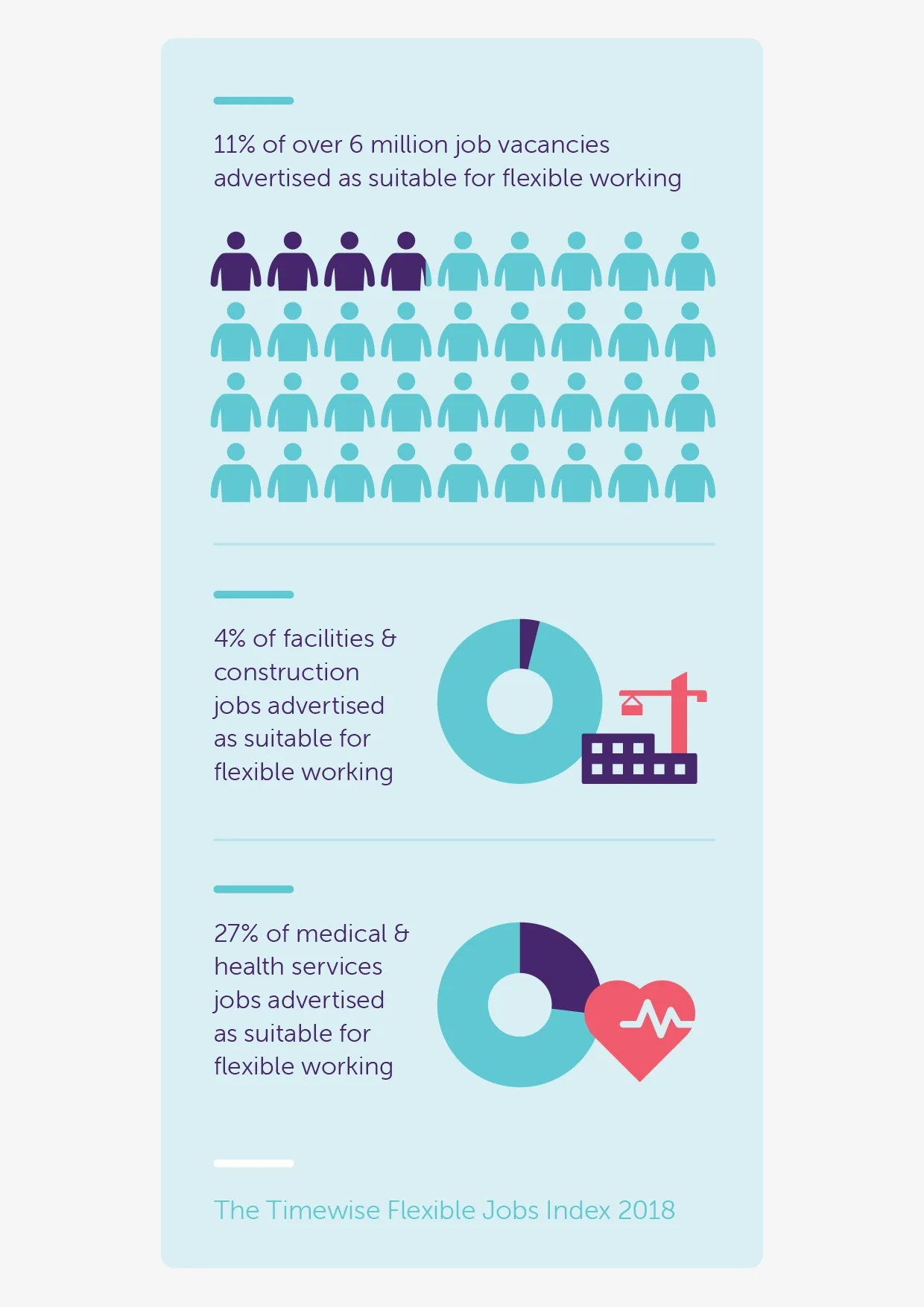 11% of over 6 million job vacancies advertised as suitable for flexible working

4% of facilities & construction jobs advertised as suitable for flexible working

27% of medical & health services jobs advertised as suitable for flexible working

The Timewise Flexible Jobs Index 2018