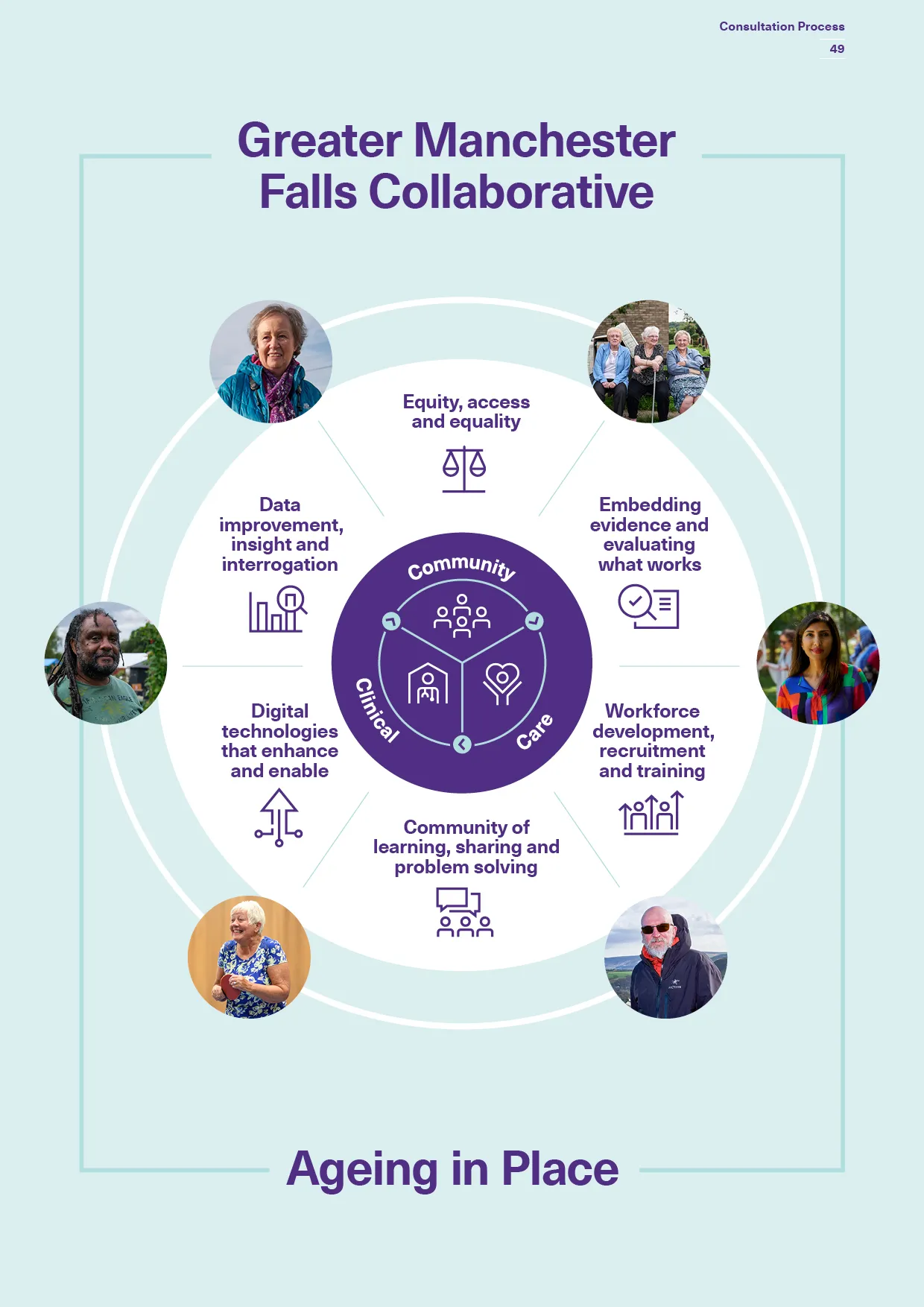 Consultation Process
49

Greater Manchester Falls Collaborative

Equity, access and equality

Embedding evidence and evaluating what works

Workforce development, recruitment and training

Community of learning, sharing and problem solving

Digital technologies that enhance and enable

Data improvement, insight and interrogation

Community

Clinical

Care

Ageing in Place