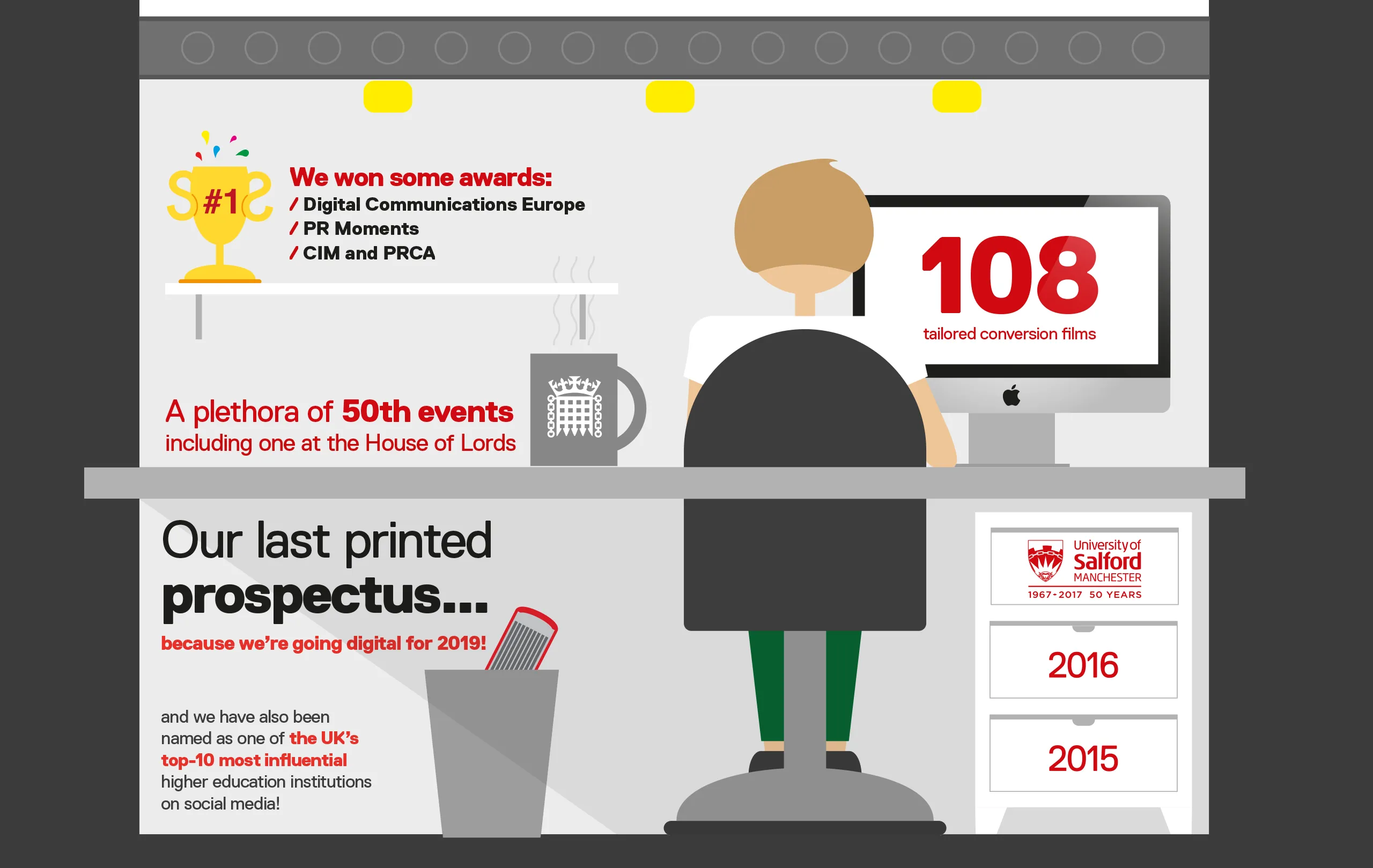 #1

We won some awards:
/ Digital Communications Europe
/ PR Moments
/ CIM and PRCA

108
tailored conversion films

A plethora of 50th events
including one at the House of Lords

Our last printed
prospectus...
because we're going digital for 2019!

and we have also been named as one of the UK's top-10 most influential higher education institutions on social media!

University of Salford MANCHESTER
1967-2017 50 YEARS

2016

2015